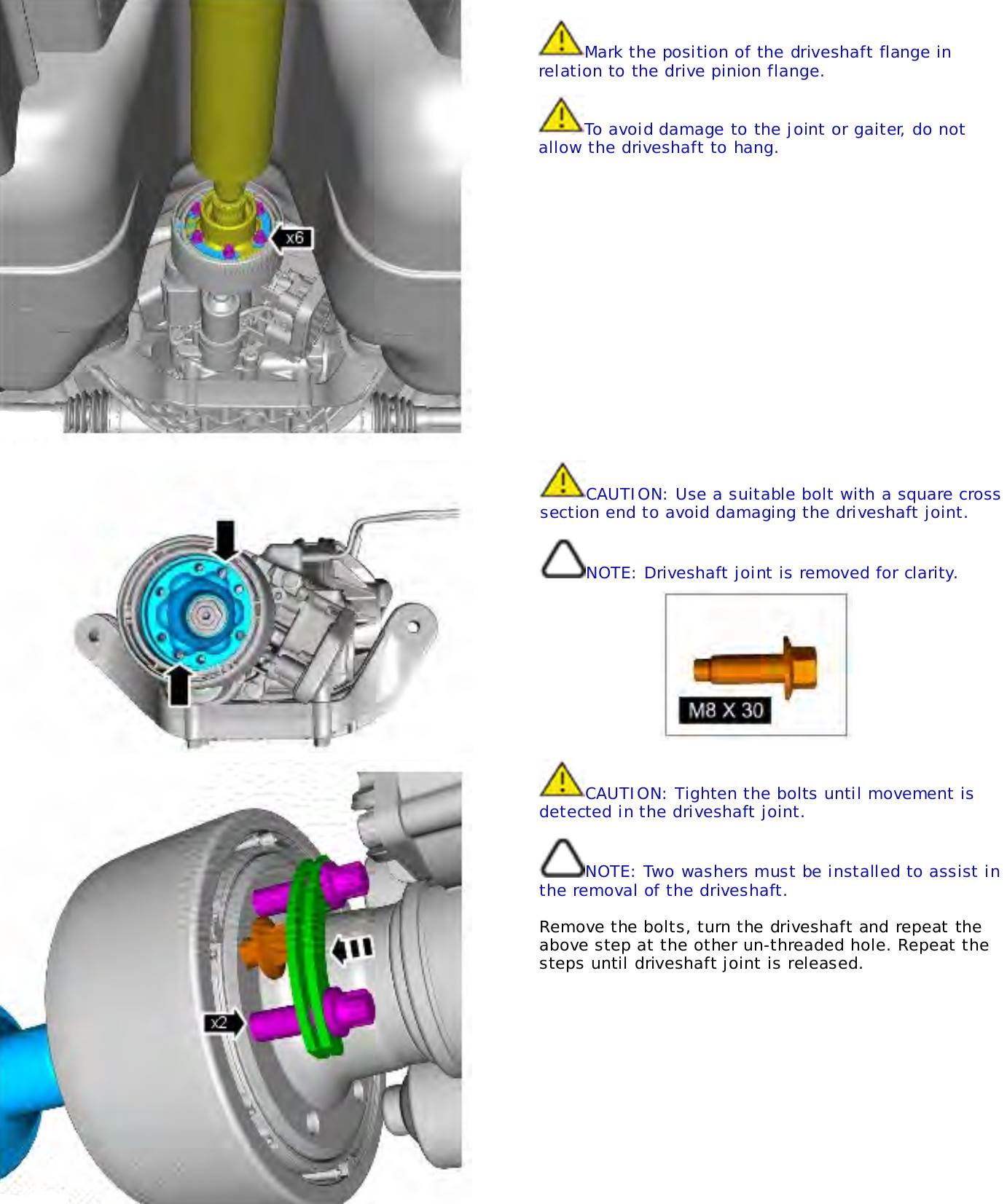 x6

Mark the position of the driveshaft flange in relation to the drive pinion flange.

To avoid damage to the joint or gaiter, do not allow the driveshaft to hang.

CAUTION: Use a suitable bolt with a square cross section end to avoid damaging the driveshaft joint.

NOTE: Driveshaft joint is removed for clarity.

M8 X 30

x2

CAUTION: Tighten the bolts until movement is detected in the driveshaft joint.

NOTE: Two washers must be installed to assist in the removal of the driveshaft.

Remove the bolts, turn the driveshaft and repeat the above step at the other un-threaded hole. Repeat the steps until driveshaft joint is released.